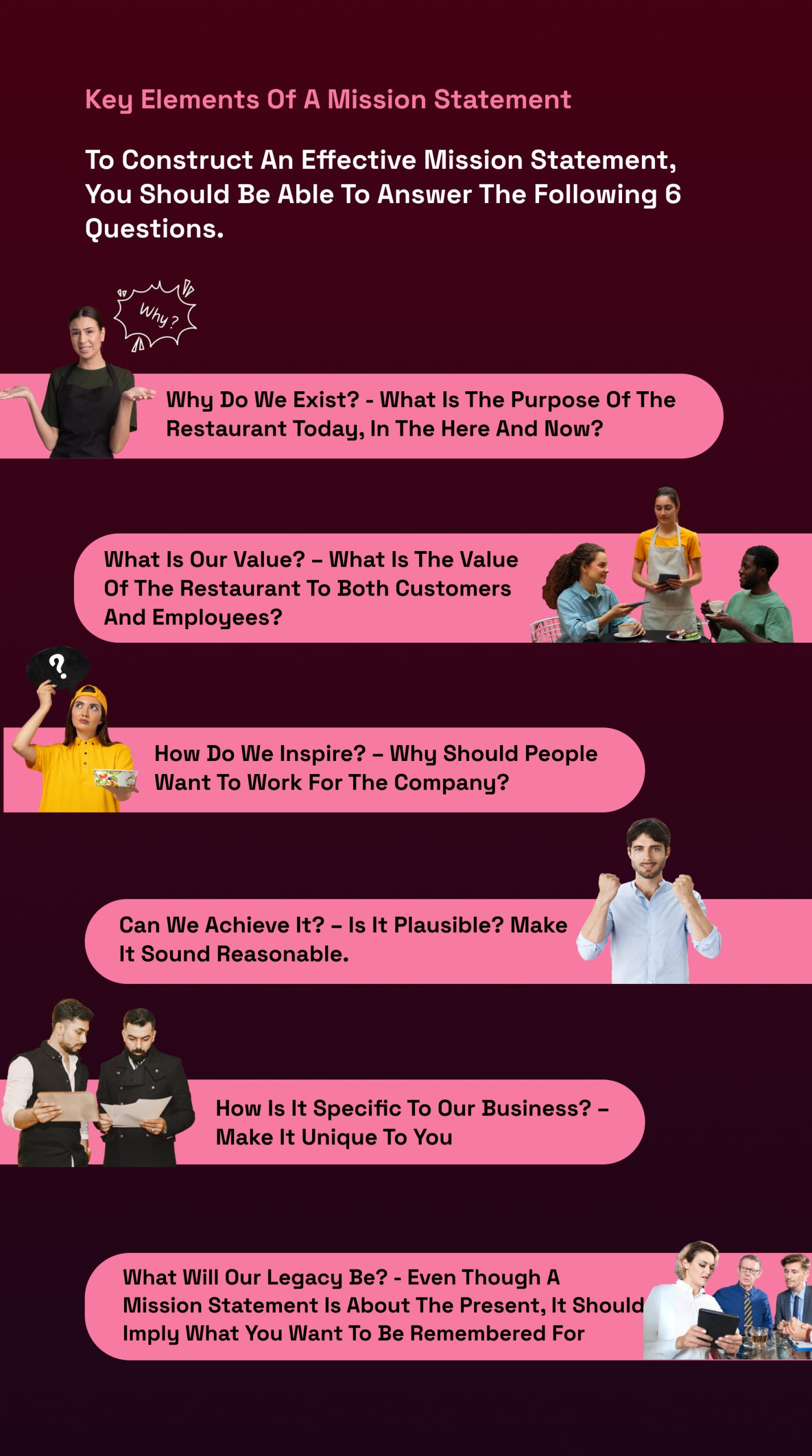 Key Elements Of A Mission Statement

To Construct An Effective Mission Statement, You Should Be Able To Answer The Following 6 Questions.

Why?

Why Do We Exist? - What Is The Purpose Of The Restaurant Today, In The Here And Now?

What Is Our Value? – What Is The Value Of The Restaurant To Both Customers And Employees?

?

How Do We Inspire? – Why Should People Want To Work For The Company?

Can We Achieve It? – Is It Plausible? Make It Sound Reasonable.

How Is It Specific To Our Business? – Make It Unique To You

What Will Our Legacy Be? - Even Though A Mission Statement Is About The Present, It Should Imply What You Want To Be Remembered For