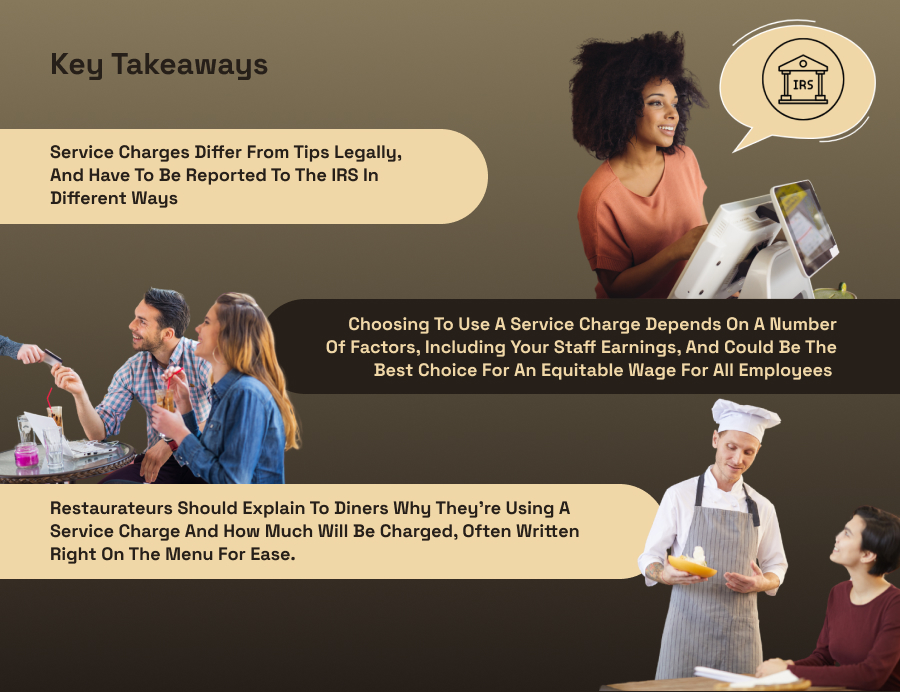 Key Takeaways

IRS

Service Charges Differ From Tips Legally, And Have To Be Reported To The IRS In Different Ways

Choosing To Use A Service Charge Depends On A Number Of Factors, Including Your Staff Earnings, And Could Be The Best Choice For An Equitable Wage For All Employees

Restaurateurs Should Explain To Diners Why They're Using A Service Charge And How Much Will Be Charged, Often Written Right On The Menu For Ease.