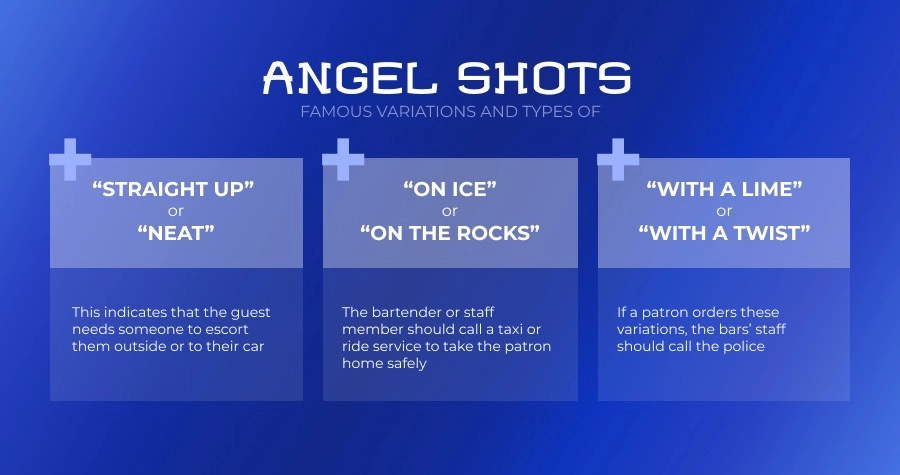 ANGEL SHOTS
FAMOUS VARIATIONS AND TYPES OF

“STRAIGHT UP”
or
“NEAT”

This indicates that the guest needs someone to escort them outside or to their car

“ON ICE”
or
“ON THE ROCKS”

The bartender or staff member should call a taxi or ride service to take the patron home safely

“WITH A LIME”
or
“WITH A TWIST”

If a patron orders these variations, the bars’ staff should call the police