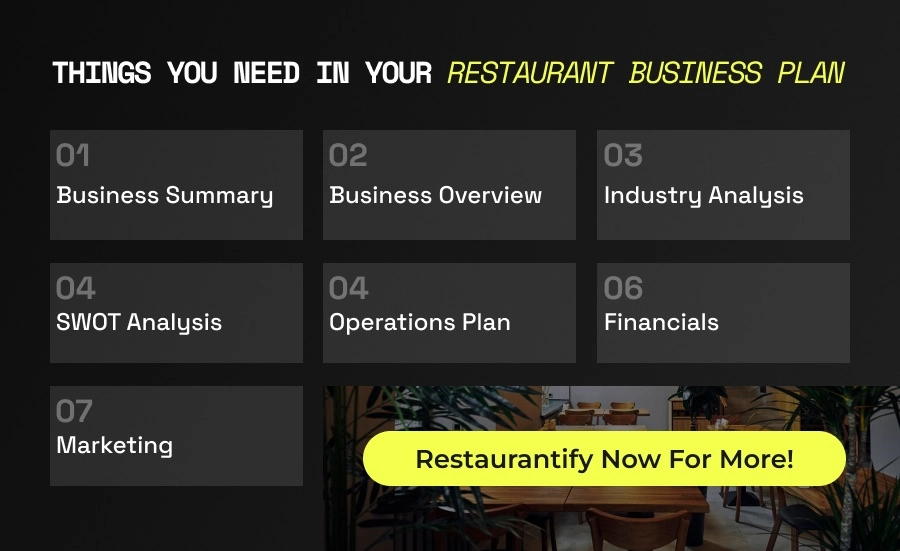 THINGS YOU NEED IN YOUR RESTAURANT BUSINESS PLAN

01
Business Summary

02
Business Overview

03
Industry Analysis

04
SWOT Analysis

04
Operations Plan

06
Financials

07
Marketing

Restaurantify Now For More!