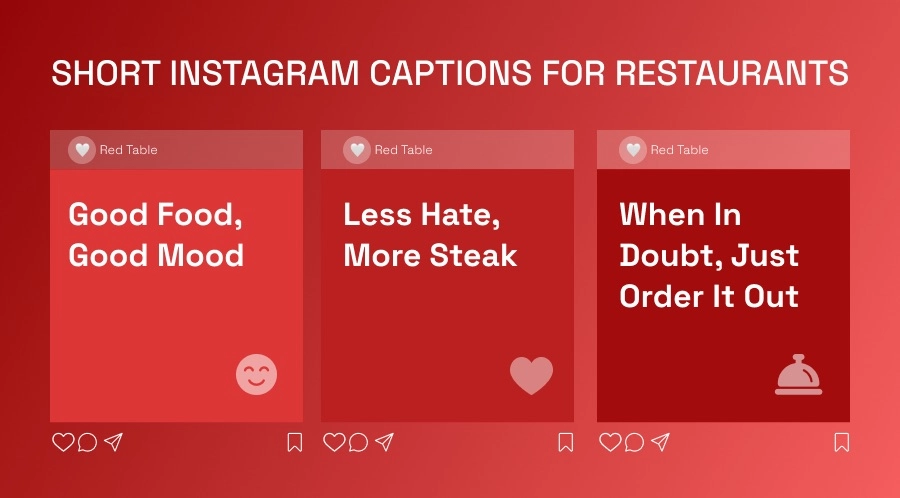 SHORT INSTAGRAM CAPTIONS FOR RESTAURANTS

Red Table

Good Food, Good Mood

Red Table

Less Hate, More Steak

Red Table

When In Doubt, Just Order It Out