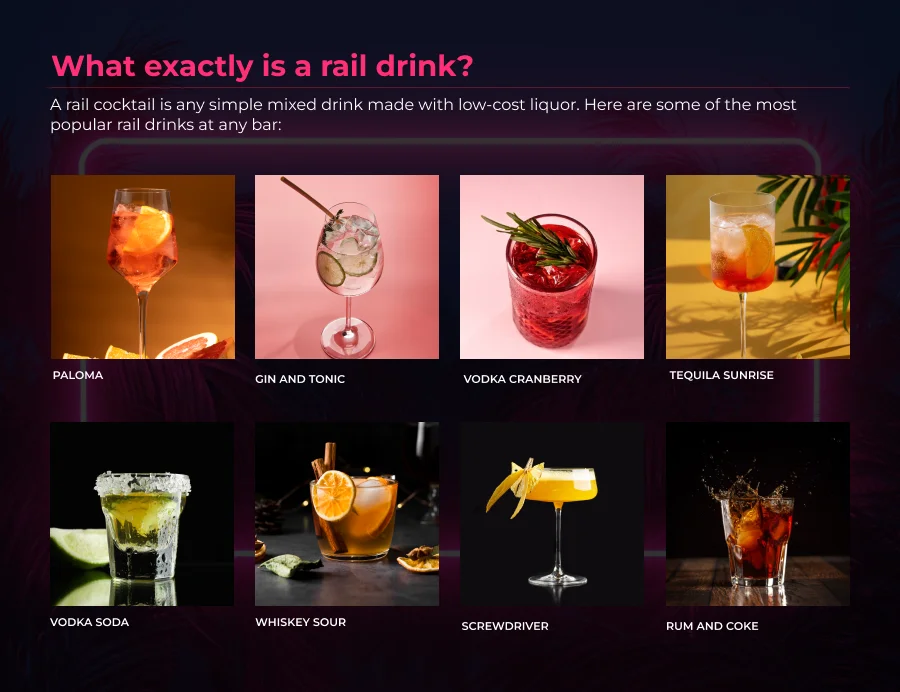 What exactly is a rail drink?

A rail cocktail is any simple mixed drink made with low-cost liquor. Here are some of the most popular rail drinks at any bar:

PALOMA

GIN AND TONIC

VODKA CRANBERRY

TEQUILA SUNRISE

VODKA SODA

WHISKEY SOUR

SCREWDRIVER

RUM AND COKE