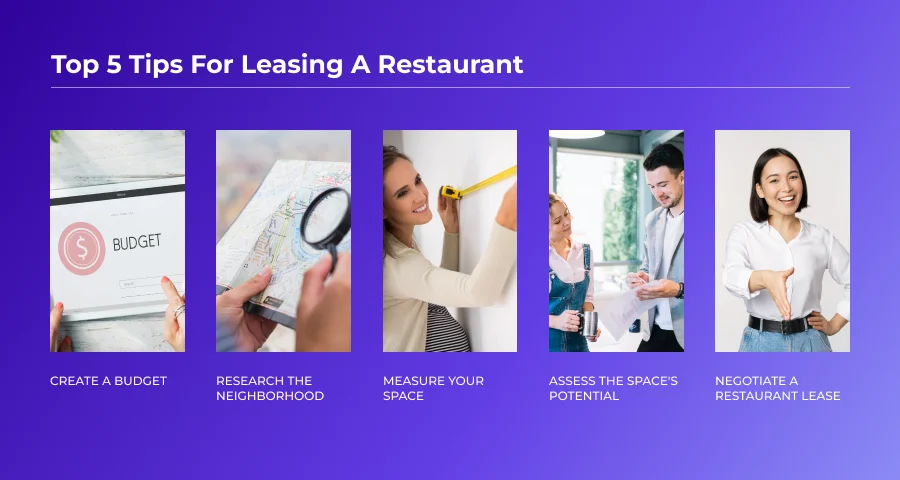 Top 5 Tips For Leasing A Restaurant

$
BUDGET

CREATE A BUDGET

RESEARCH THE NEIGHBORHOOD

MEASURE YOUR SPACE

ASSESS THE SPACE'S POTENTIAL

NEGOTIATE A RESTAURANT LEASE