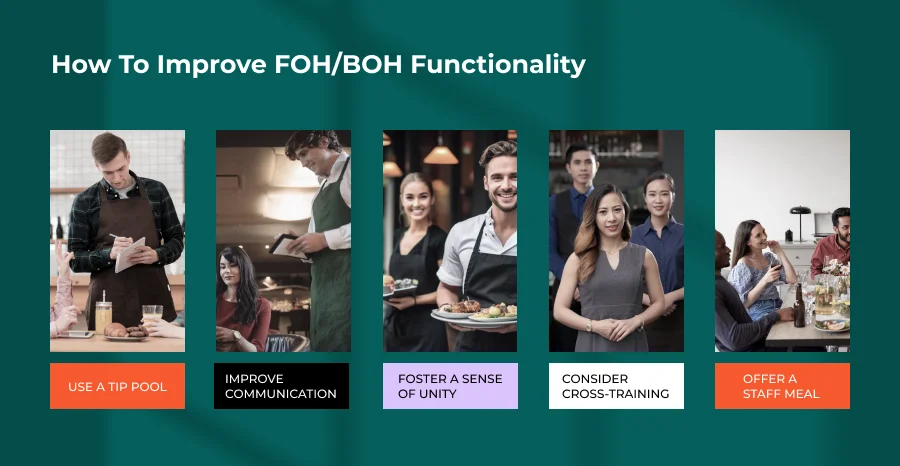 How To Improve FOH/BOH Functionality

USE A TIP POOL

IMPROVE COMMUNICATION

FOSTER A SENSE OF UNITY

CONSIDER CROSS-TRAINING

OFFER A STAFF MEAL