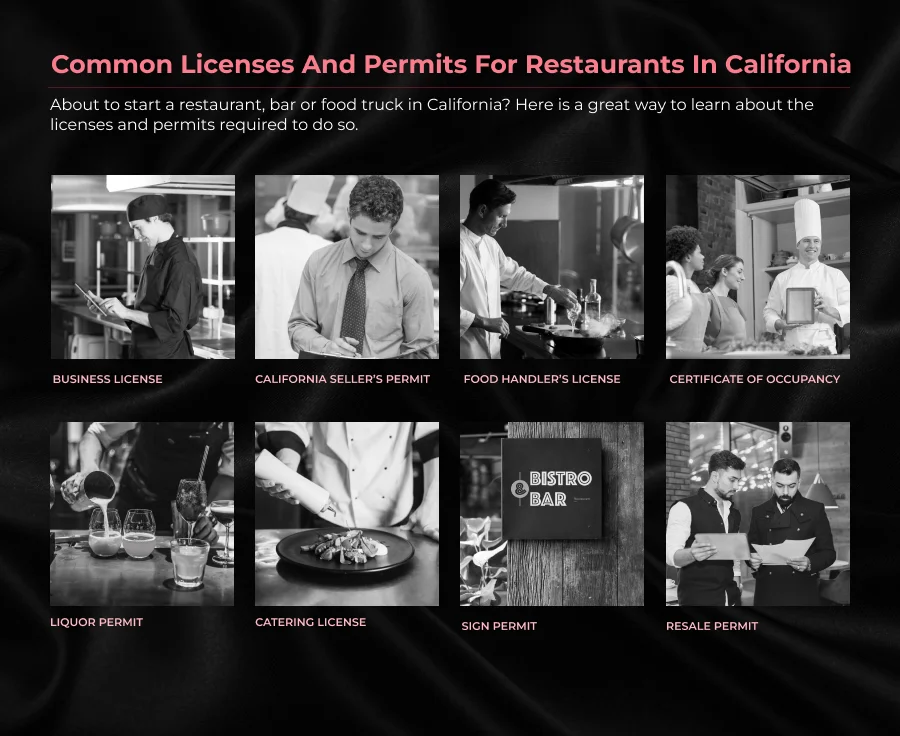 Common Licenses And Permits For Restaurants In California

About to start a restaurant, bar or food truck in California? Here is a great way to learn about the licenses and permits required to do so.

BUSINESS LICENSE

CALIFORNIA SELLER'S PERMIT

FOOD HANDLER'S LICENSE

CERTIFICATE OF OCCUPANCY

LIQUOR PERMIT

CATERING LICENSE

BISTRO & BAR

SIGN PERMIT

RESALE PERMIT