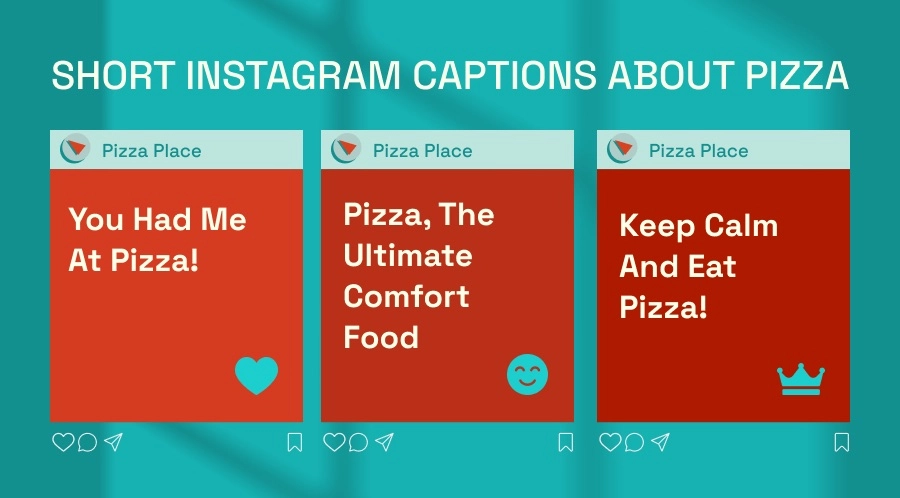 SHORT INSTAGRAM CAPTIONS ABOUT PIZZA

Pizza Place

You Had Me At Pizza!

Pizza Place

Pizza, The Ultimate Comfort Food

Pizza Place

Keep Calm And Eat Pizza!