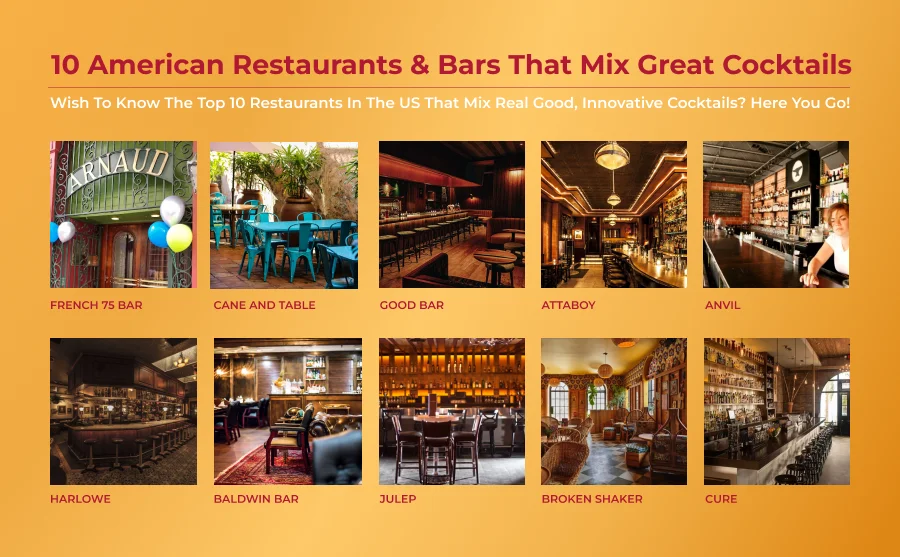 10 American Restaurants & Bars That Mix Great Cocktails

Wish To Know The Top 10 Restaurants In The US That Mix Real Good, Innovative Cocktails? Here You Go!

ARNAUD

FRENCH 75 BAR

CANE AND TABLE

GOOD BAR

ATTABOY

ANVIL

HARLOWE

BALDWIN BAR

JULEP

BROKEN SHAKER

CURE