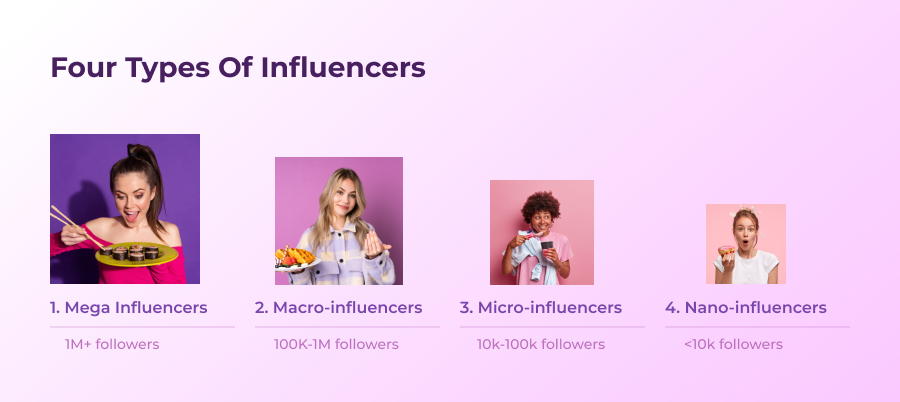 Four Types Of Influencers

1. Mega Influencers

1M+ followers

2. Macro-influencers

100K-1M followers

3. Micro-influencers

10k-100k followers

4. Nano-influencers

<10k followers