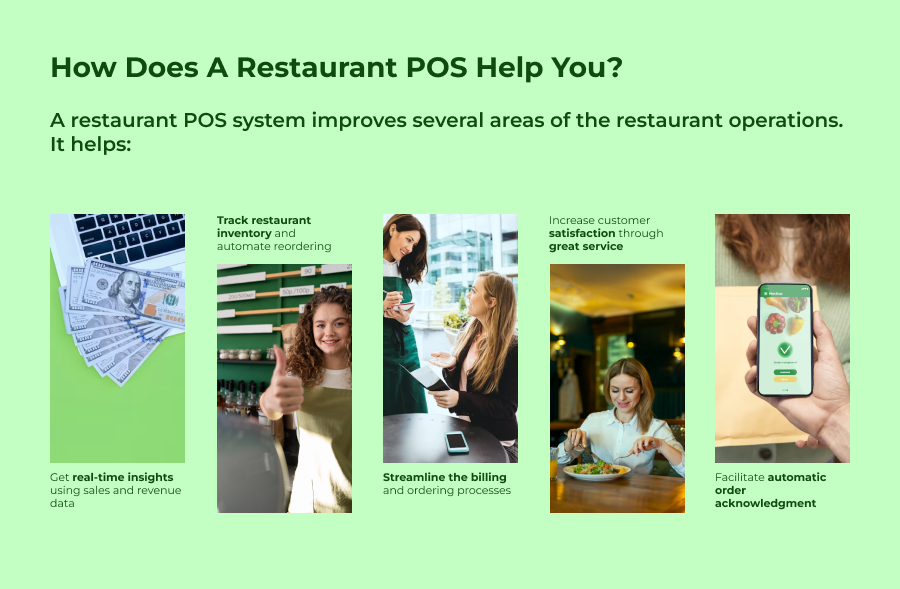 How Does A Restaurant POS Help You?

A restaurant POS system improves several areas of the restaurant operations. It helps:

Get real-time insights using sales and revenue data

Track restaurant inventory and automate reordering

Streamline the billing and ordering processes

Increase customer satisfaction through great service

Facilitate automatic order acknowledgment