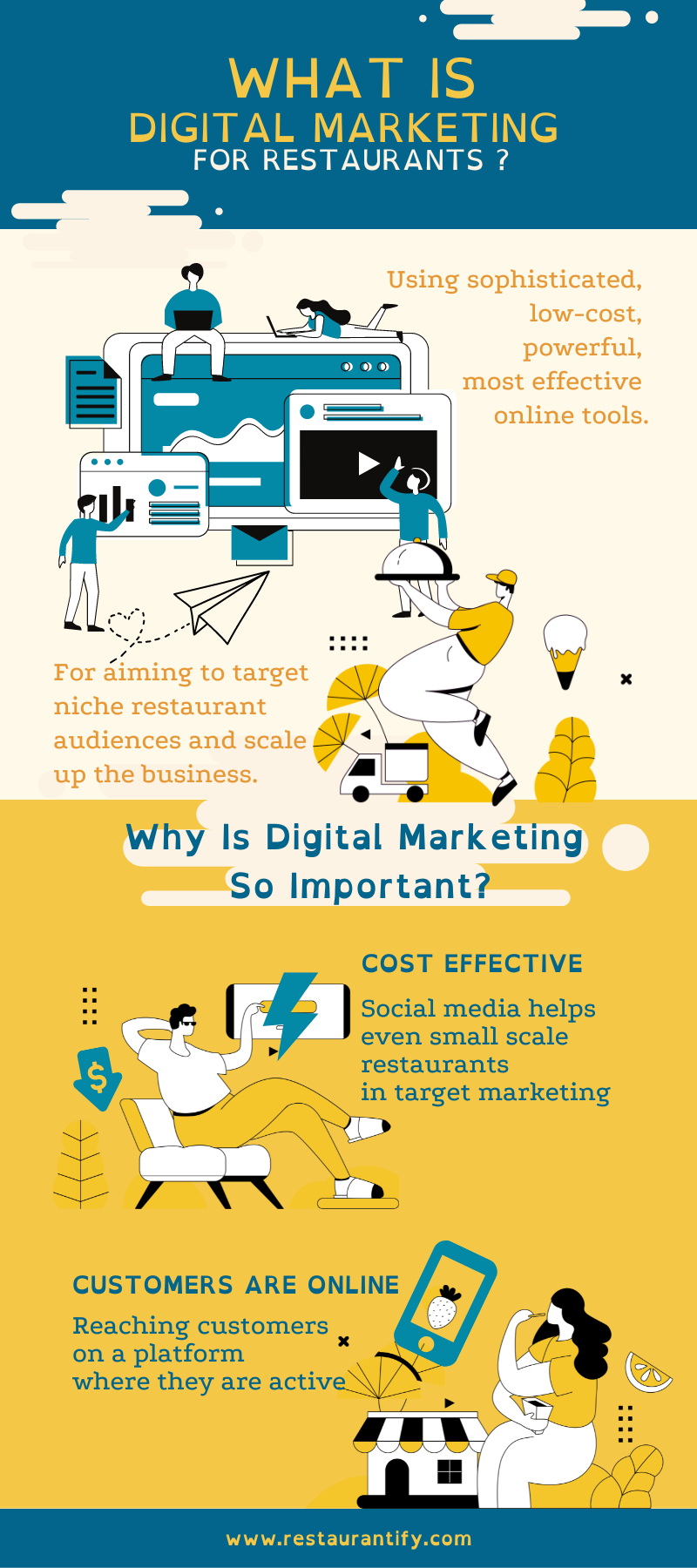 WHAT IS
DIGITAL MARKETING
FOR RESTAURANTS ?

Using sophisticated, low-cost, powerful, most effective online tools.

For aiming to target niche restaurant audiences and scale up the business.

Why Is Digital Marketing So Important?

COST EFFECTIVE

Social media helps even small scale restaurants in target marketing

$

CUSTOMERS ARE ONLINE

Reaching customers on a platform where they are active

www.restaurantify.com