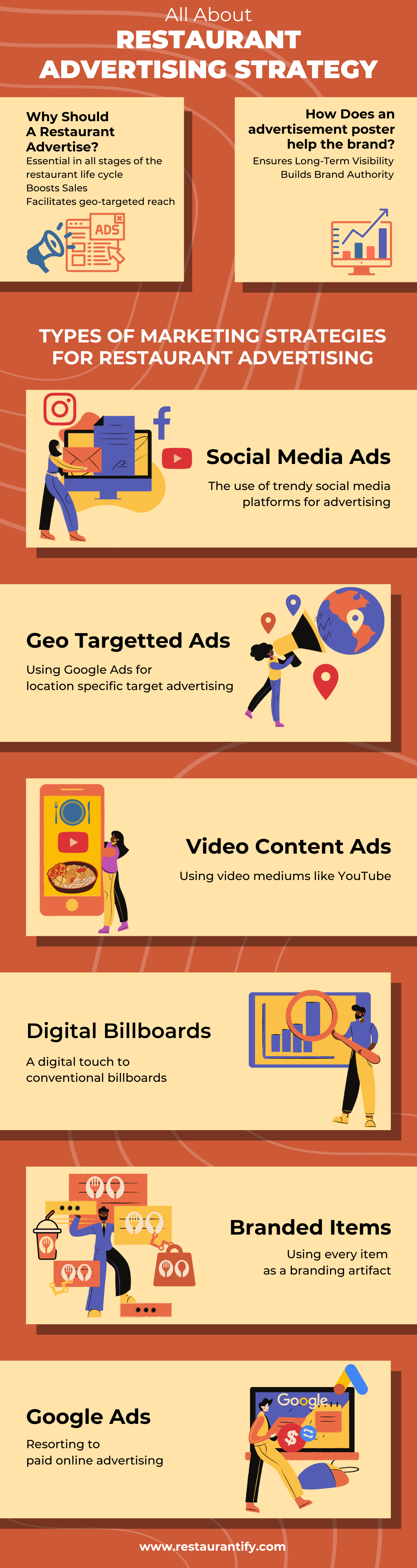 All About
RESTAURANT ADVERTISING STRATEGY

Why Should A Restaurant Advertise?
Essential in all stages of the restaurant life cycle
Boosts Sales
Facilitates geo-targeted reach

ADS

How Does an advertisement poster help the brand?
Ensures Long-Term Visibility
Builds Brand Authority

TYPES OF MARKETING STRATEGIES FOR RESTAURANT ADVERTISING

Social Media Ads
The use of trendy social media platforms for advertising

Geo Targetted Ads
Using Google Ads for location specific target advertising

Video Content Ads
Using video mediums like YouTube

Digital Billboards
A digital touch to conventional billboards

Branded Items
Using every item as a branding artifact

Google Ads
Resorting to paid online advertising

Google

www.restaurantify.com