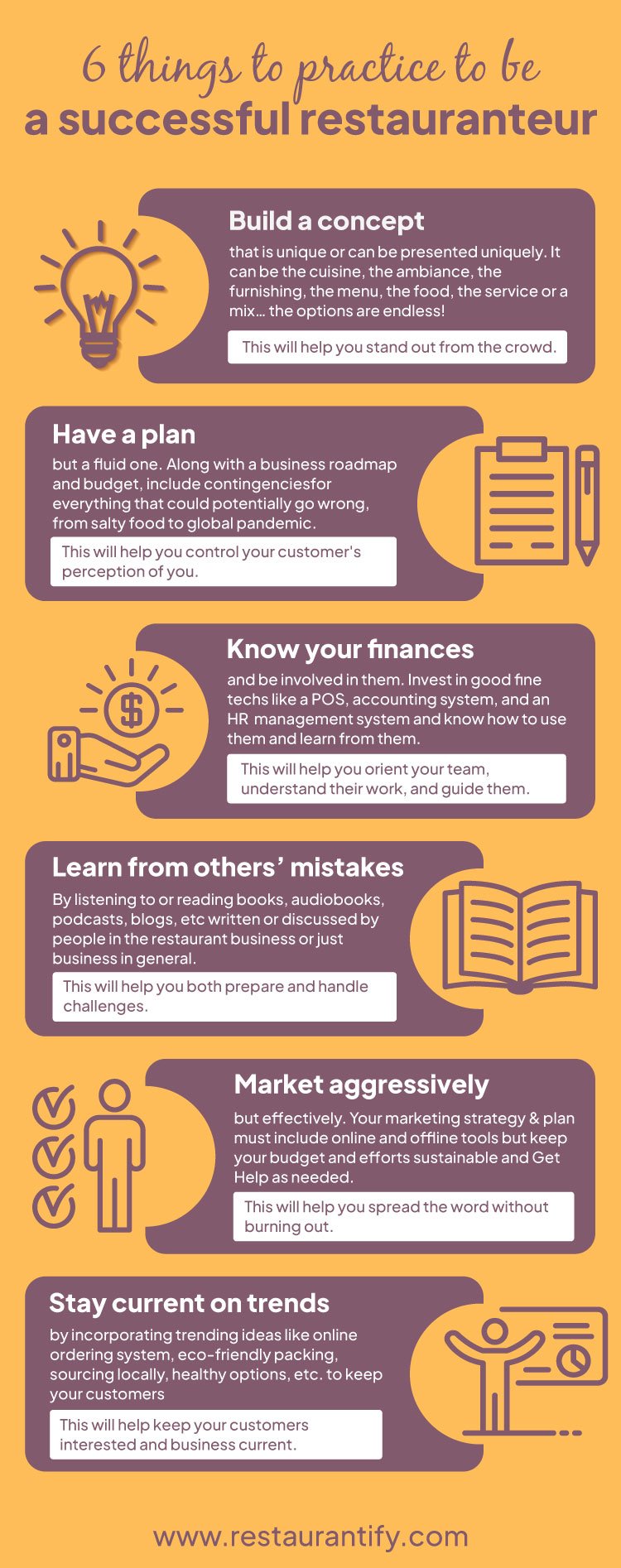 6 things to practice to be
a successful restauranteur

Build a concept
that is unique or can be presented uniquely. It can be the cuisine, the ambiance, the furnishing, the menu, the food, the service or a mix… the options are endless!

This will help you stand out from the crowd.

Have a plan
but a fluid one. Along with a business roadmap and budget, include contingenciesfor everything that could potentially go wrong, from salty food to global pandemic.

This will help you control your customer's perception of you.

Know your finances
and be involved in them. Invest in good fine techs like a POS, accounting system, and an HR management system and know how to use them and learn from them.

This will help you orient your team, understand their work, and guide them.

Learn from others' mistakes
By listening to or reading books, audiobooks, podcasts, blogs, etc written or discussed by people in the restaurant business or just business in general.

This will help you both prepare and handle challenges.

Market aggressively
but effectively. Your marketing strategy & plan must include online and offline tools but keep your budget and efforts sustainable and Get Help as needed.

This will help you spread the word without burning out.

Stay current on trends
by incorporating trending ideas like online ordering system, eco-friendly packing, sourcing locally, healthy options, etc. to keep your customers

This will help keep your customers interested and business current.

www.restaurantify.com